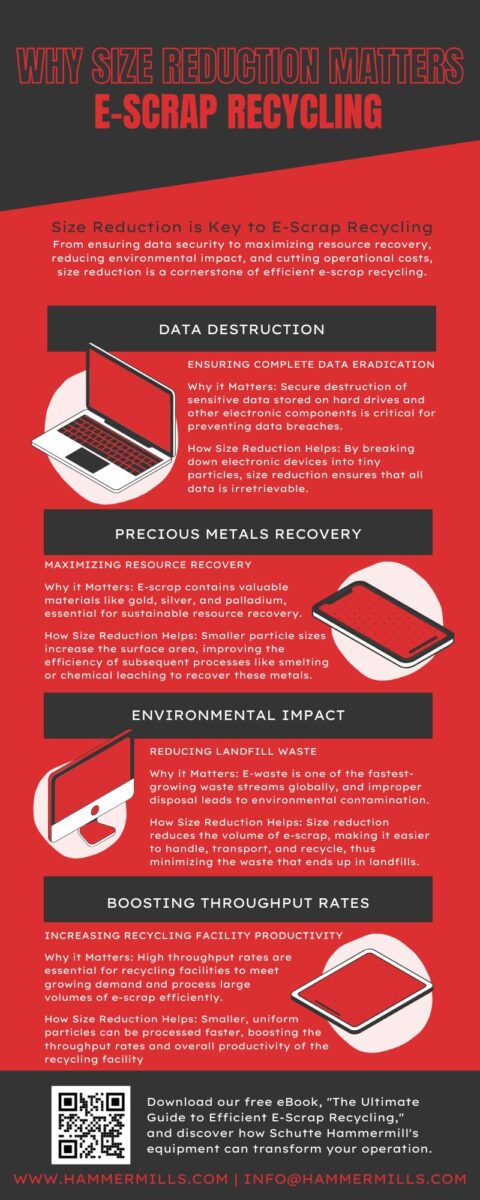 WHY SIZE REDUCTION MATTERS
E-SCRAP RECYCLING

Size Reduction is Key to E-Scrap Recycling
From ensuring data security to maximizing resource recovery, reducing environmental impact, and cutting operational costs, size reduction is a cornerstone of efficient e-scrap recycling.

DATA DESTRUCTION

ENSURING COMPLETE DATA ERADICATION

Why it Matters: Secure destruction of sensitive data stored on hard drives and other electronic components is critical for preventing data breaches.

How Size Reduction Helps: By breaking down electronic devices into tiny particles, size reduction ensures that all data is irretrievable.

PRECIOUS METALS RECOVERY

MAXIMIZING RESOURCE RECOVERY

Why it Matters: E-scrap contains valuable materials like gold, silver, and palladium, essential for sustainable resource recovery.

How Size Reduction Helps: Smaller particle sizes increase the surface area, improving the efficiency of subsequent processes like smelting or chemical leaching to recover these metals.

ENVIRONMENTAL IMPACT

REDUCING LANDFILL WASTE

Why it Matters: E-waste is one of the fastest-growing waste streams globally, and improper disposal leads to environmental contamination.

How Size Reduction Helps: Size reduction reduces the volume of e-scrap, making it easier to handle, transport, and recycle, thus minimizing the waste that ends up in landfills.

BOOSTING THROUGHPUT RATES

INCREASING RECYCLING FACILITY PRODUCTIVITY

Why it Matters: High throughput rates are essential for recycling facilities to meet growing demand and process large volumes of e-scrap efficiently.

How Size Reduction Helps: Smaller, uniform particles can be processed faster, boosting the throughput rates and overall productivity of the recycling facility

Download our free eBook, "The Ultimate Guide to Efficient E-Scrap Recycling," and discover how Schutte Hammermill's equipment can transform your operation.

WWW.HAMMERMILLS.COM | INFO@HAMMERMILLS.COM